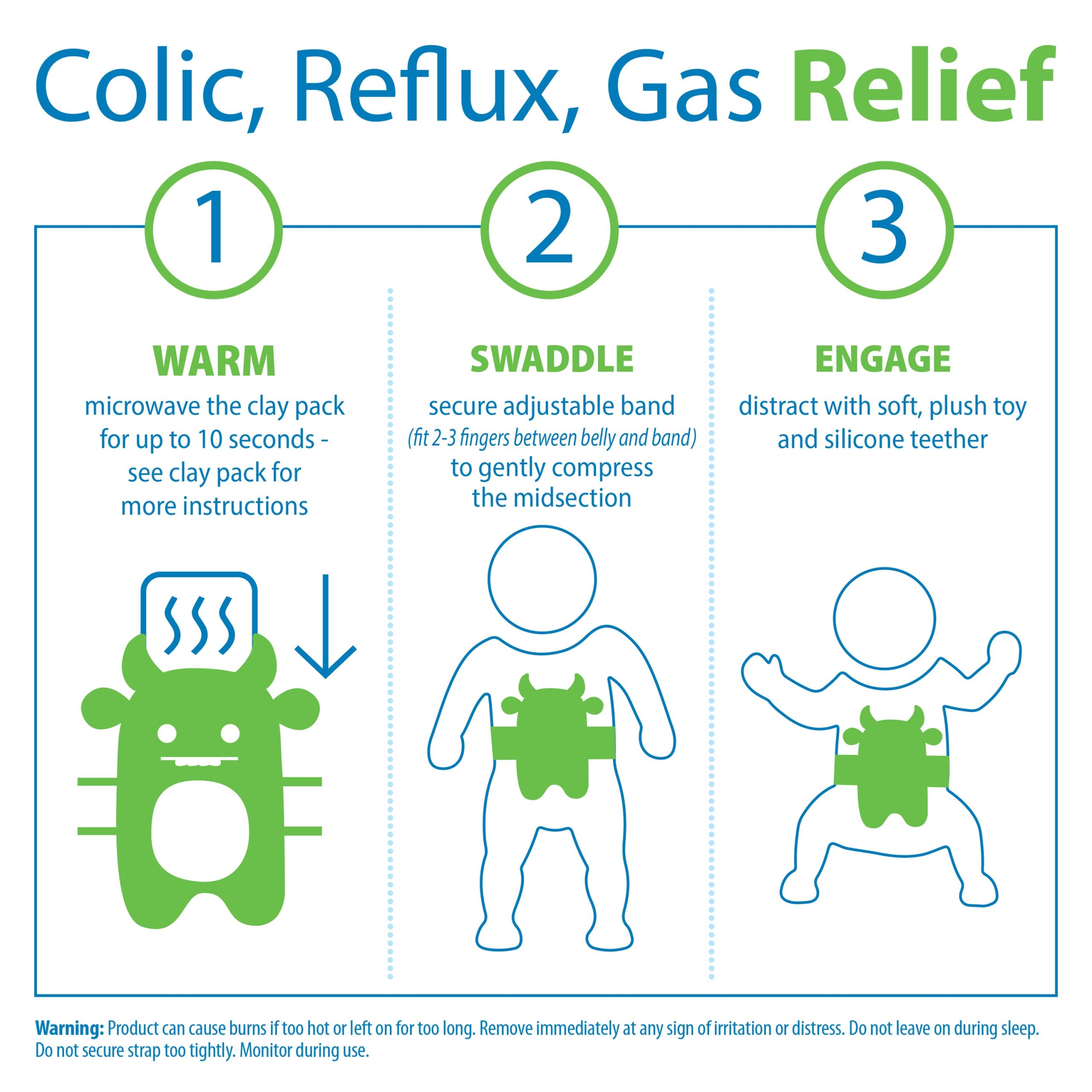 Colic, Reflux, Gas Relief

1

WARM

microwave the clay pack for up to 10 seconds - see clay pack for more instructions

2

SWADDLE

secure adjustable band
(fit 2-3 fingers between belly and band)
to gently compress the midsection

3

ENGAGE

distract with soft, plush toy and silicone teether

Warning: Product can cause burns if too hot or left on for too long. Remove immediately at any sign of irritation or distress. Do not leave on during sleep. Do not secure strap too tightly. Monitor during use.